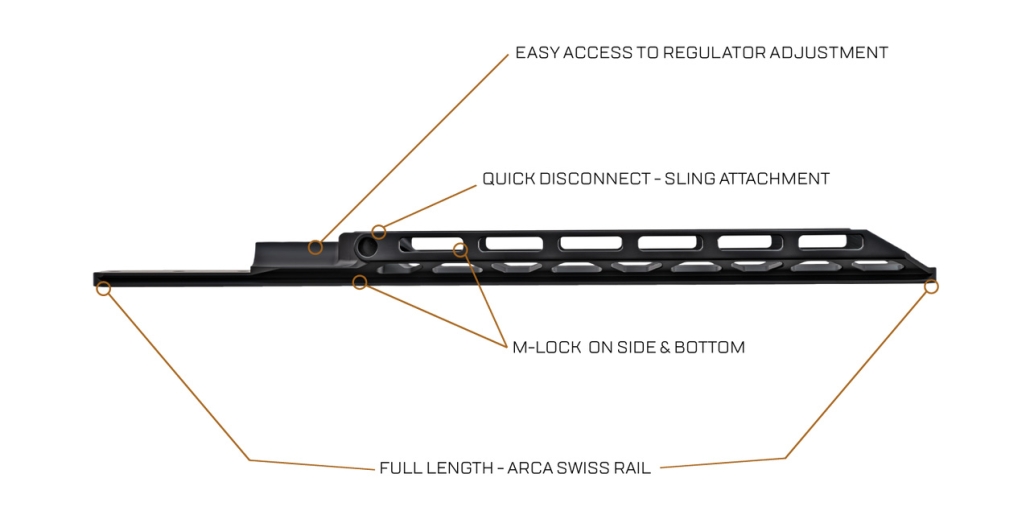 EASY ACCESS TO REGULATOR ADJUSTMENT

QUICK DISCONNECT - SLING ATTACHMENT

M-LOCK ON SIDE & BOTTOM

FULL LENGTH - ARCA SWISS RAIL